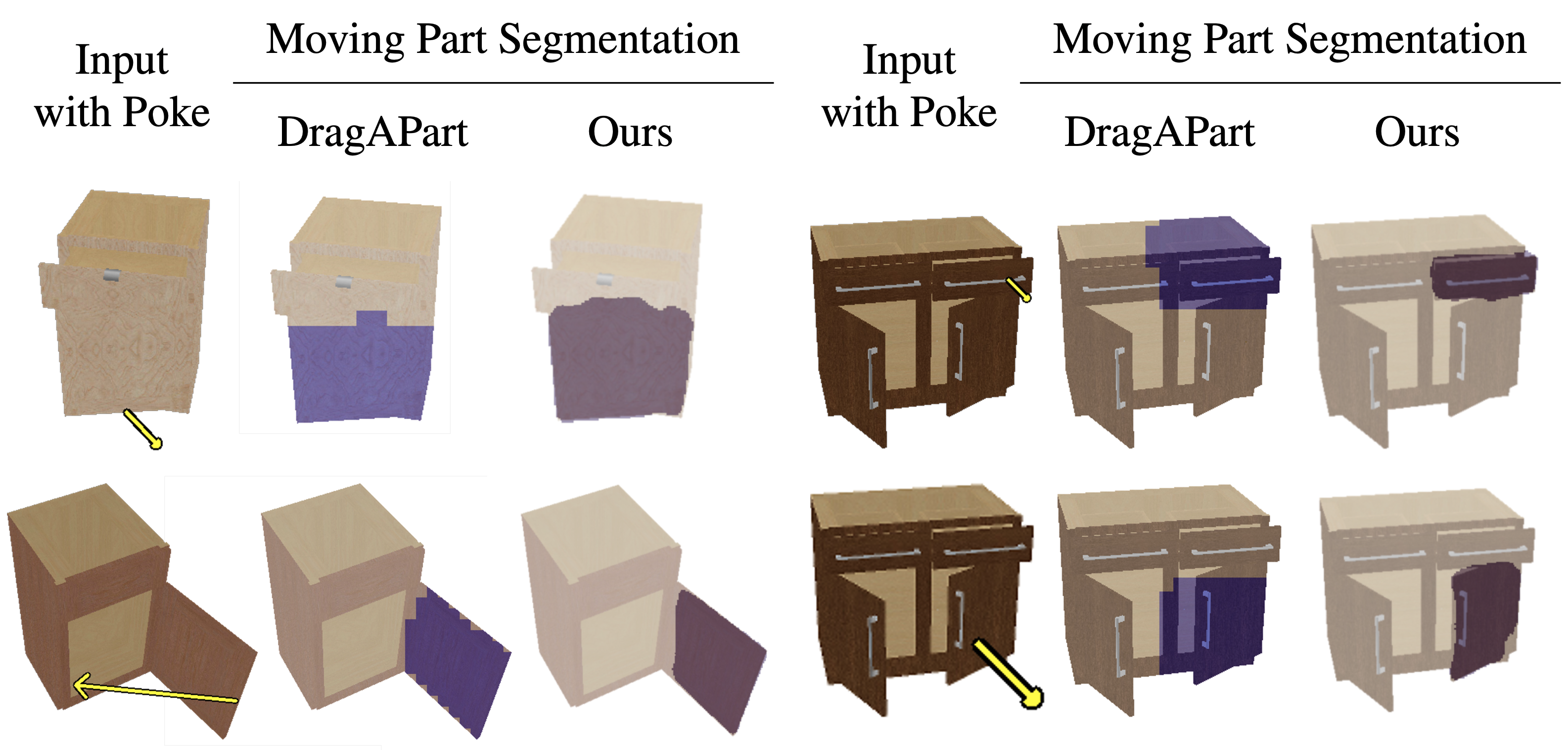 Input with Poke

Moving Part Segmentation

DragAPart

Ours

Input with Poke

Moving Part Segmentation

DragAPart

Ours